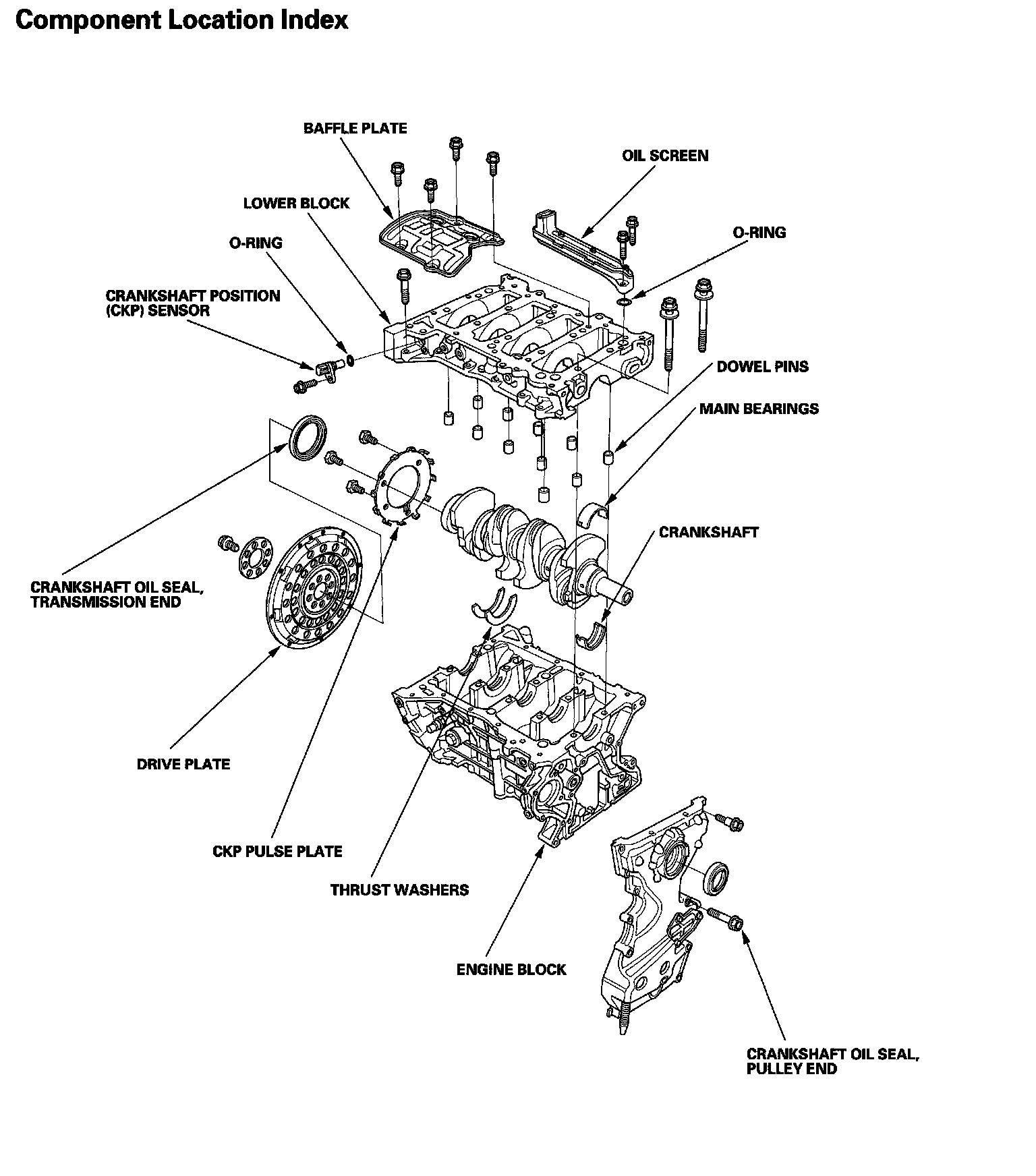 Component Location Index

BAFFLE PLATE

OIL SCREEN

LOWER BLOCK

O-RING

O-RING

CRANKSHAFT POSITION (CKP) SENSOR

DOWEL PINS

MAIN BEARINGS

CRANKSHAFT

CRANKSHAFT OIL SEAL, TRANSMISSION END

DRIVE PLATE

CKP PULSE PLATE

THRUST WASHERS

ENGINE BLOCK

CRANKSHAFT OIL SEAL, PULLEY END