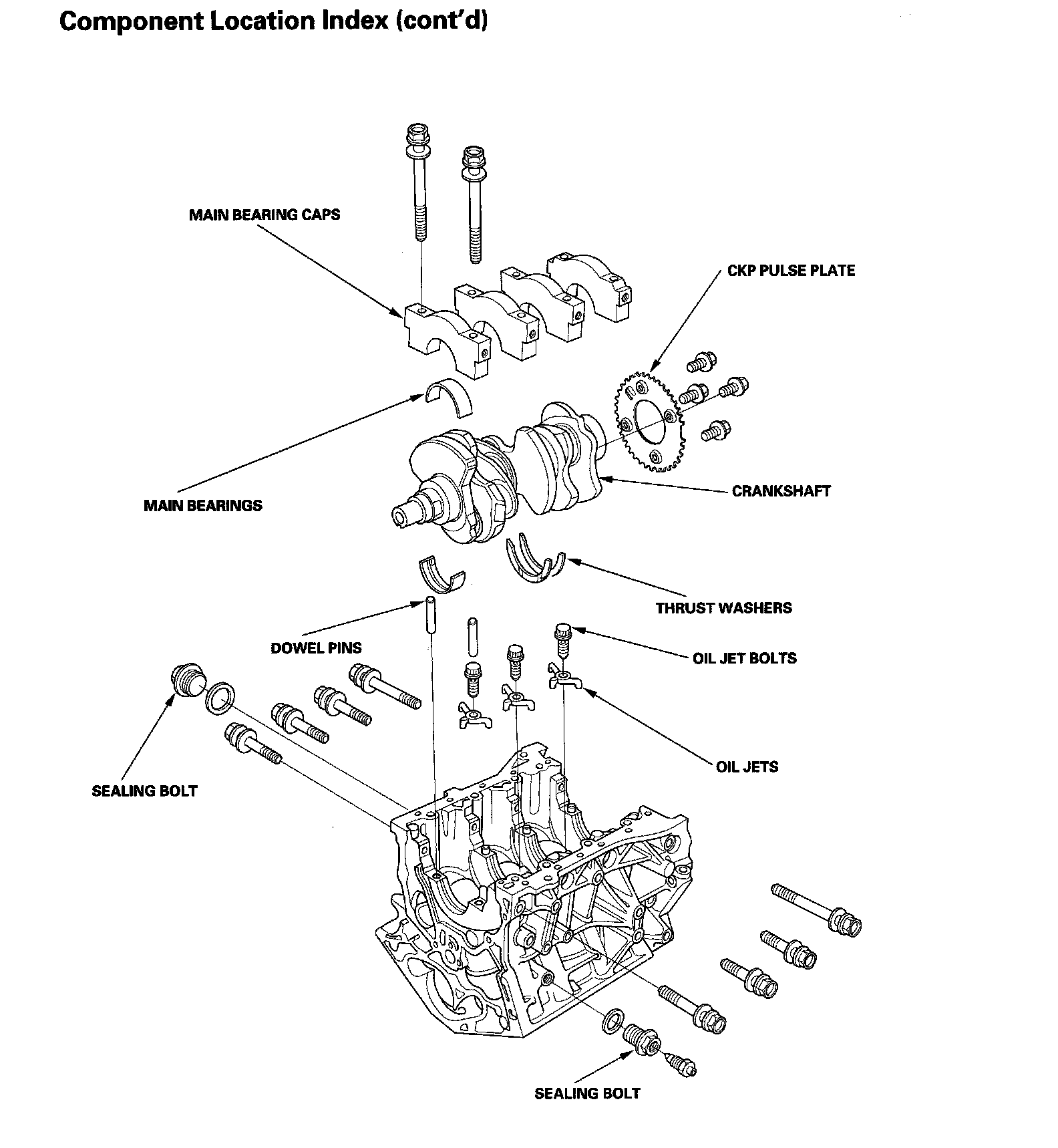 Component Location Index (cont'd)

MAIN BEARING CAPS

CKP PULSE PLATE

MAIN BEARINGS

CRANKSHAFT

THRUST WASHERS

DOWEL PINS

OIL JET BOLTS

OIL JETS

SEALING BOLT

SEALING BOLT