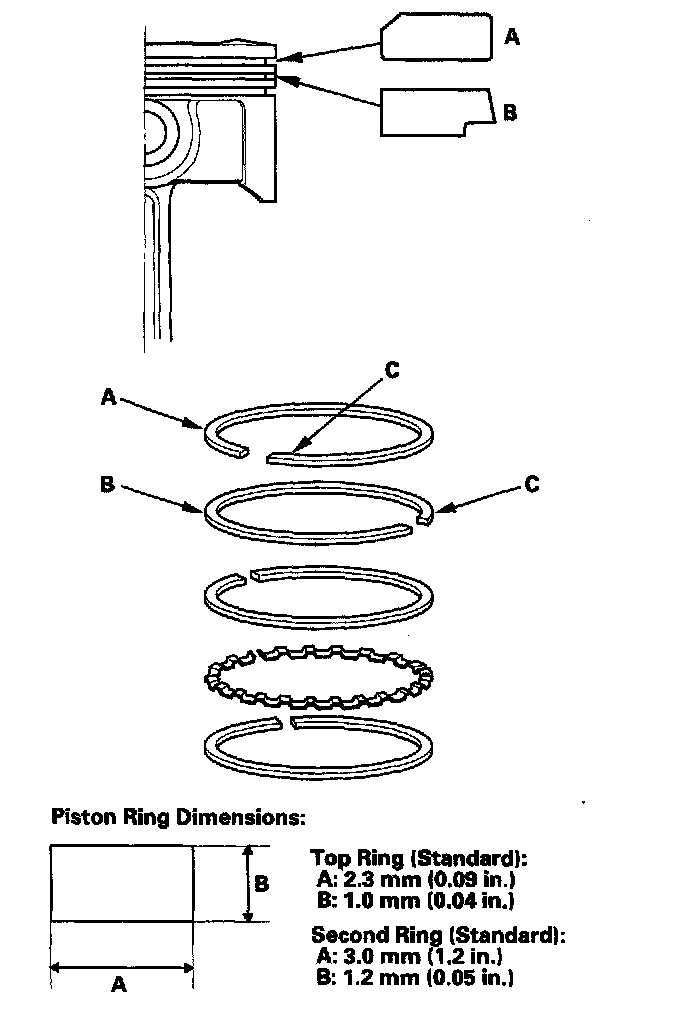 A

B

A

C

B

C

Piston Ring Dimensions:

B

A

Top Ring (Standard):
A: 2.3 mm (0.09 in.)
B: 1.0 mm (0.04 in.)

Second Ring (Standard):
A: 3.0 mm (1.2 in.)
B: 1.2 mm (0.05 in.)