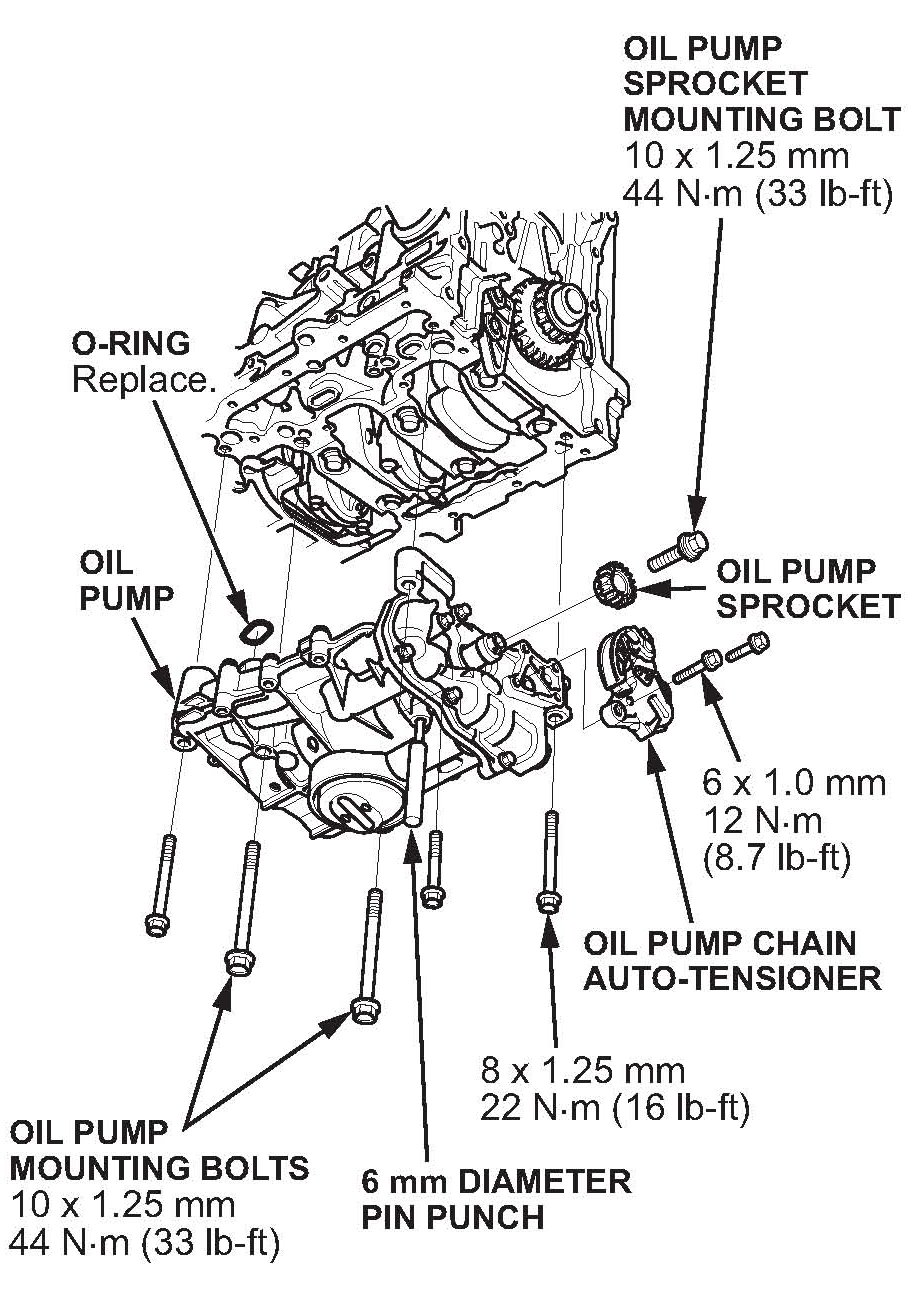 OIL PUMP
SPROCKET
MOUNTING BOLT
10 x 1.25 mm
44 N·m (33 lb-ft)

O-RING
Replace.

OIL
PUMP

OIL PUMP
SPROCKET

6 x 1.0 mm
12 N·m
(8.7 lb-ft)

OIL PUMP CHAIN
AUTO-TENSIONER

8 x 1.25 mm
22 N·m (16 lb-ft)

OIL PUMP
MOUNTING BOLTS
10 x 1.25 mm
44 N·m (33 lb-ft)

6 mm DIAMETER
PIN PUNCH