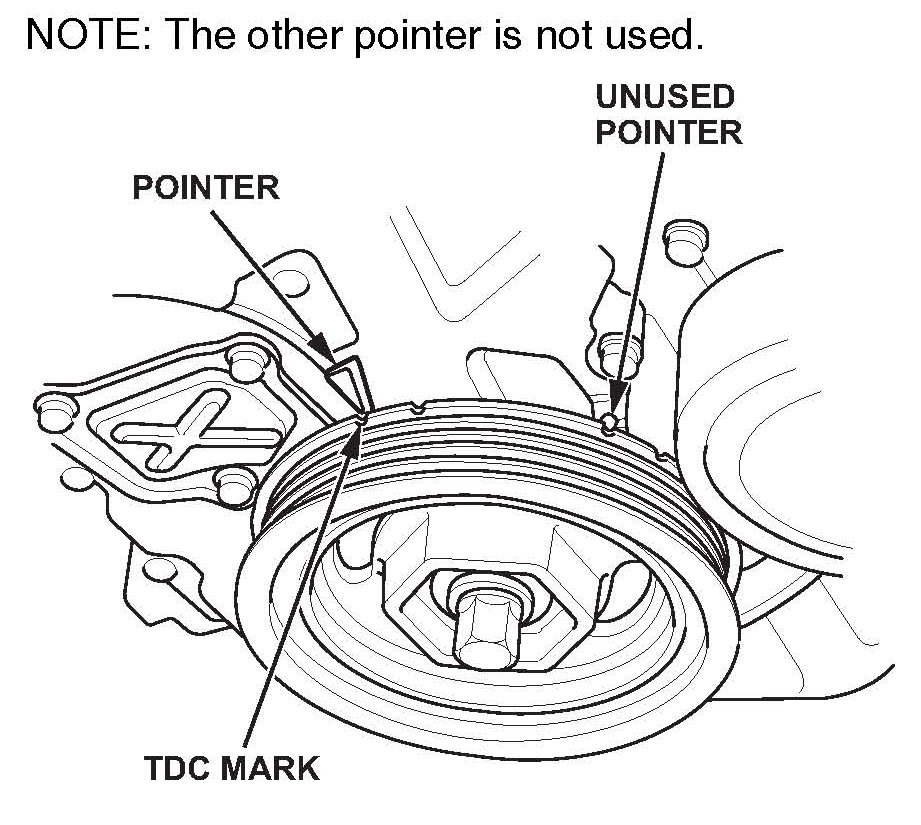 NOTE: The other pointer is not used.

UNUSED POINTER

POINTER

TDC MARK