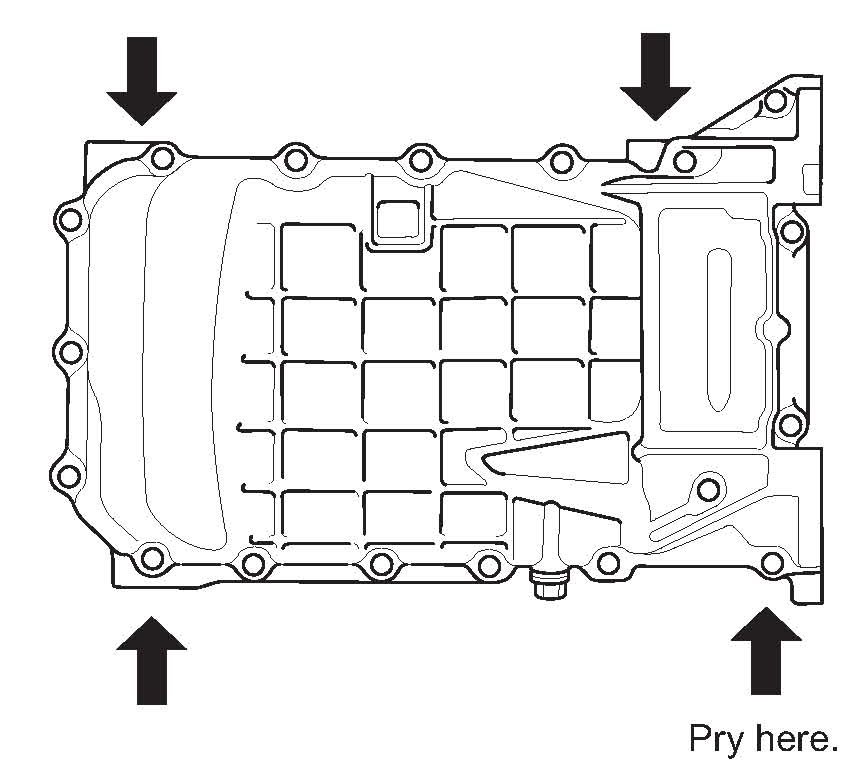 Pry here.