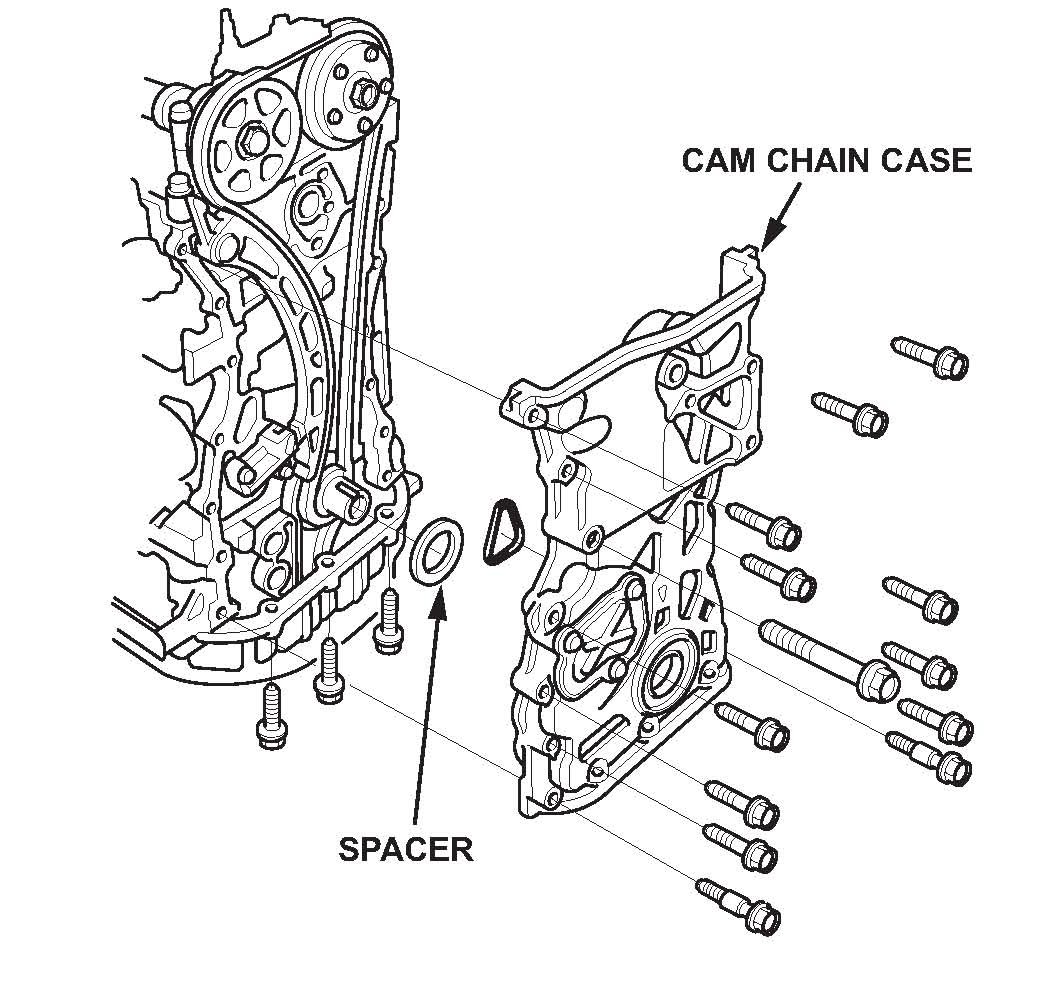 CAM CHAIN CASE

SPACER