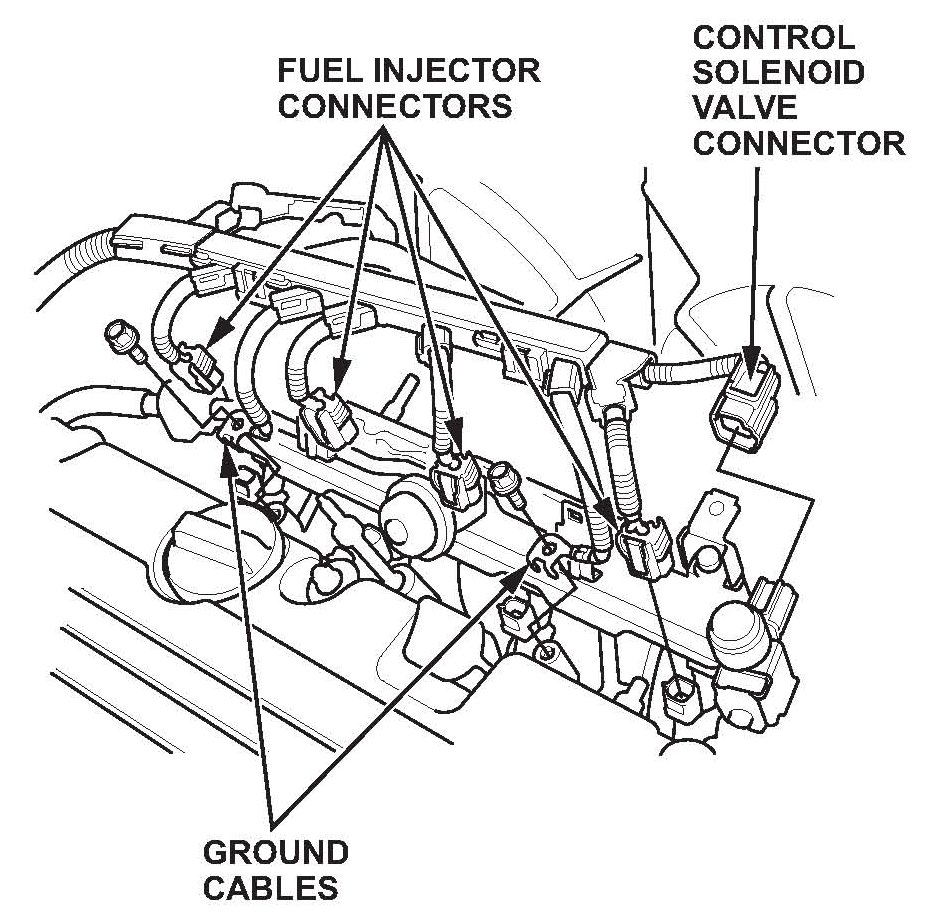 FUEL INJECTOR CONNECTORS

CONTROL SOLENOID VALVE CONNECTOR

GROUND CABLES