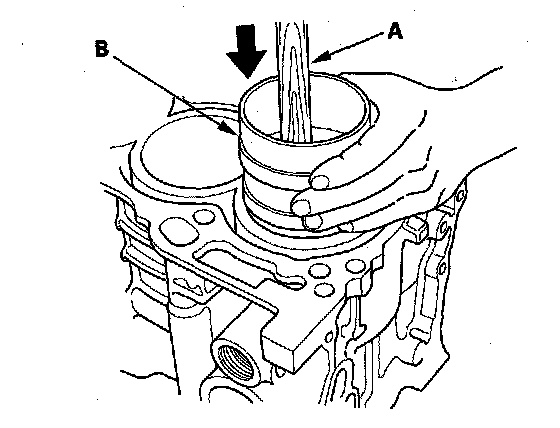 B
A