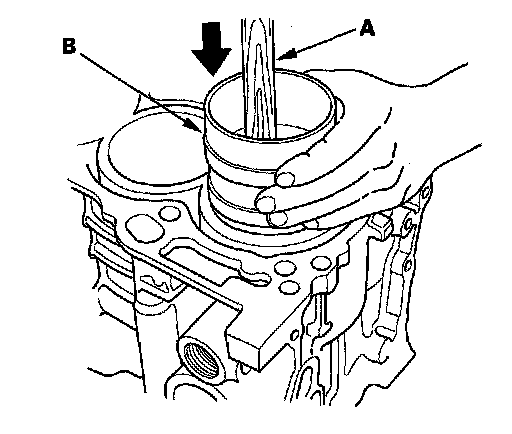 B

A