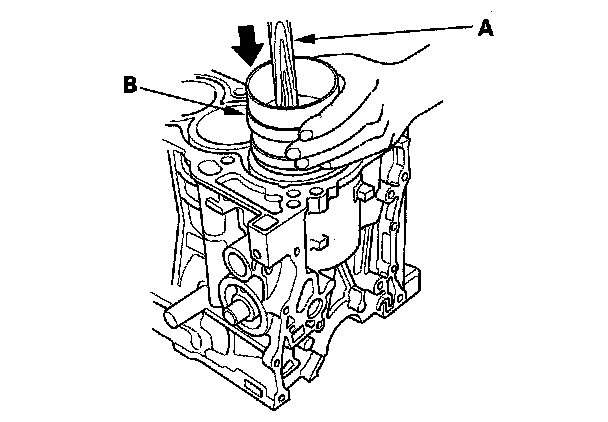 A

B