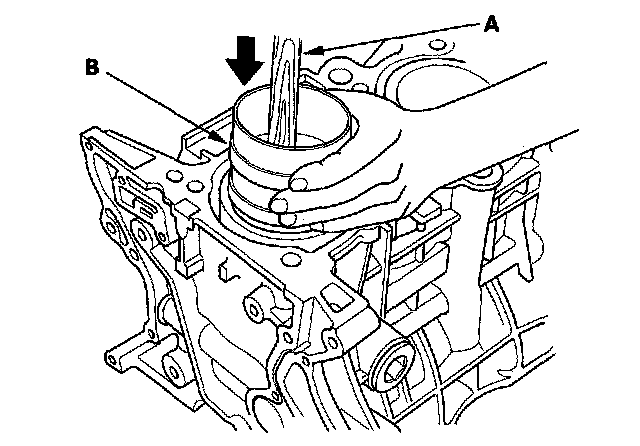 A
B