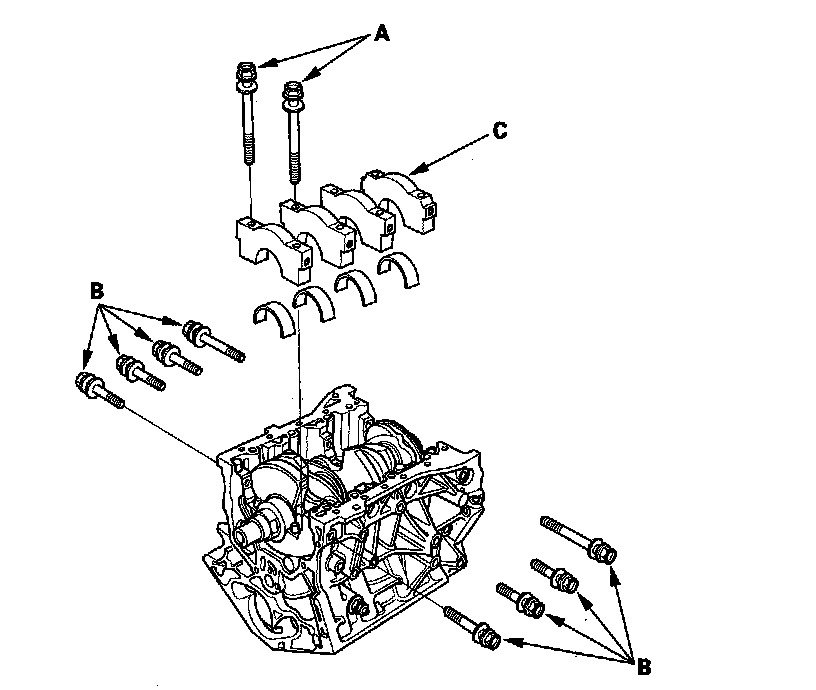 A
C
B
B