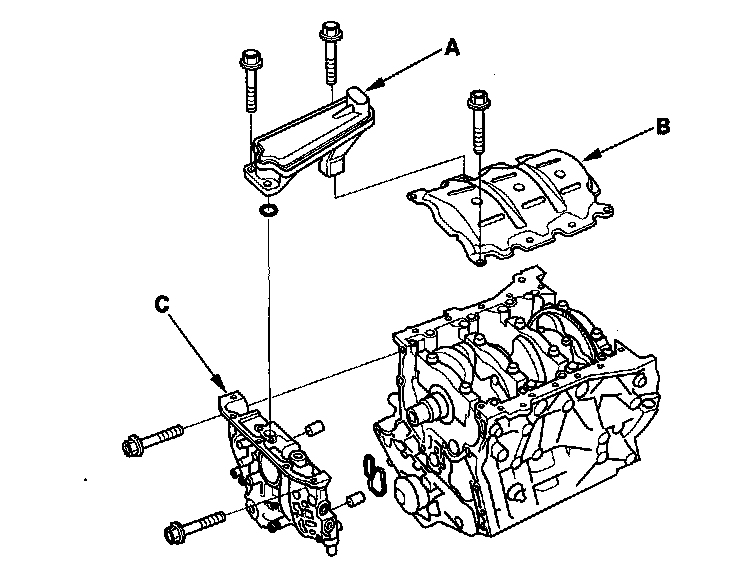 A

B

C