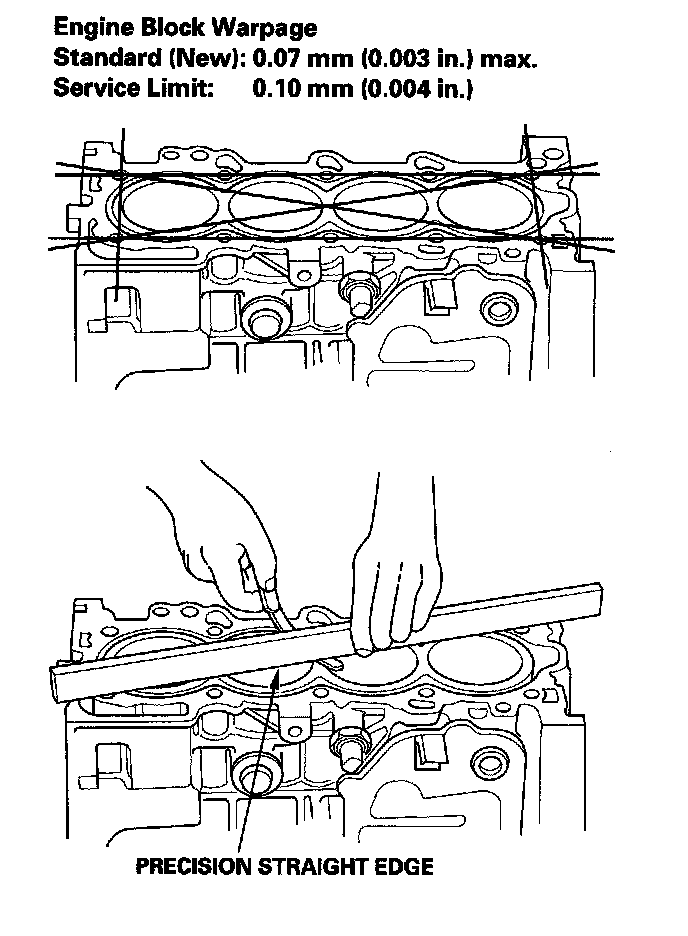 Engine Block Warpage
Standard (New): 0.07 mm (0.003 in.) max.
Service Limit: 0.10 mm (0.004 in.)

PRECISION STRAIGHT EDGE