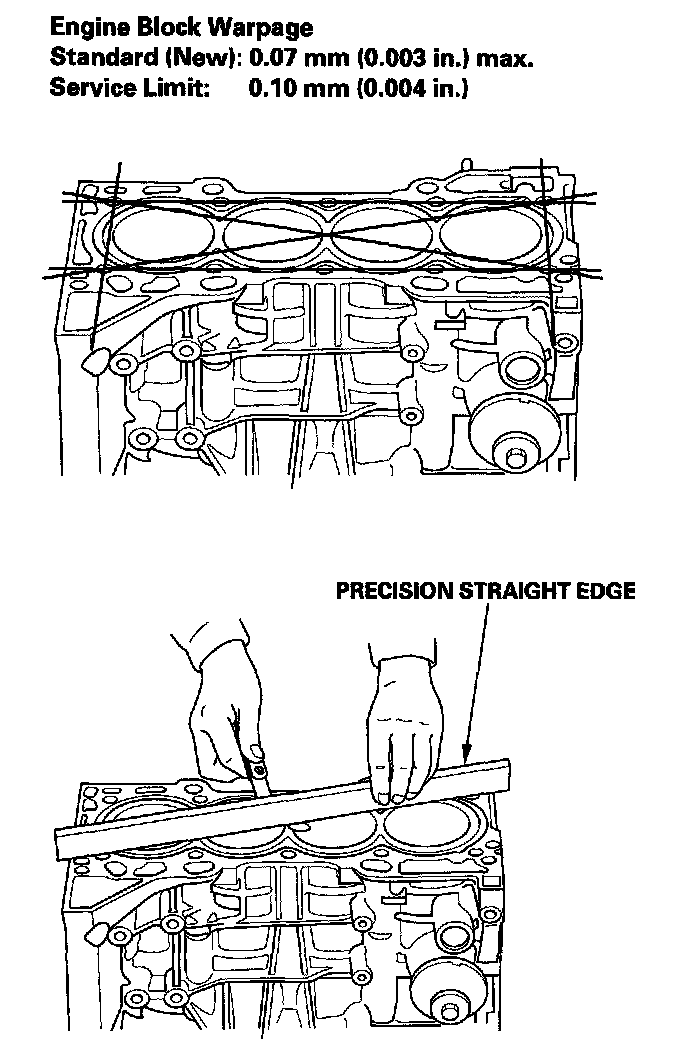 Engine Block Warpage
Standard (New): 0.07 mm (0.003 in.) max.
Service Limit: 0.10 mm (0.004 in.)

PRECISION STRAIGHT EDGE