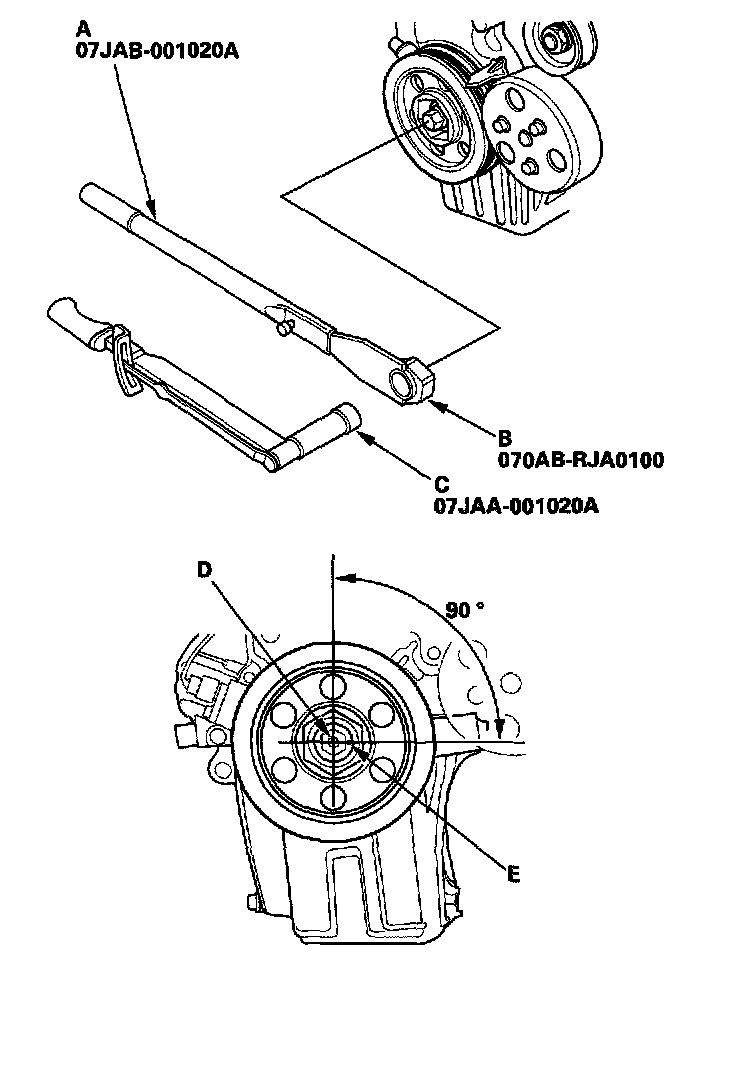 A
07JAB-001020A

B
070AB-RJA0100

C
07JAA-001020A

D

90 °

E