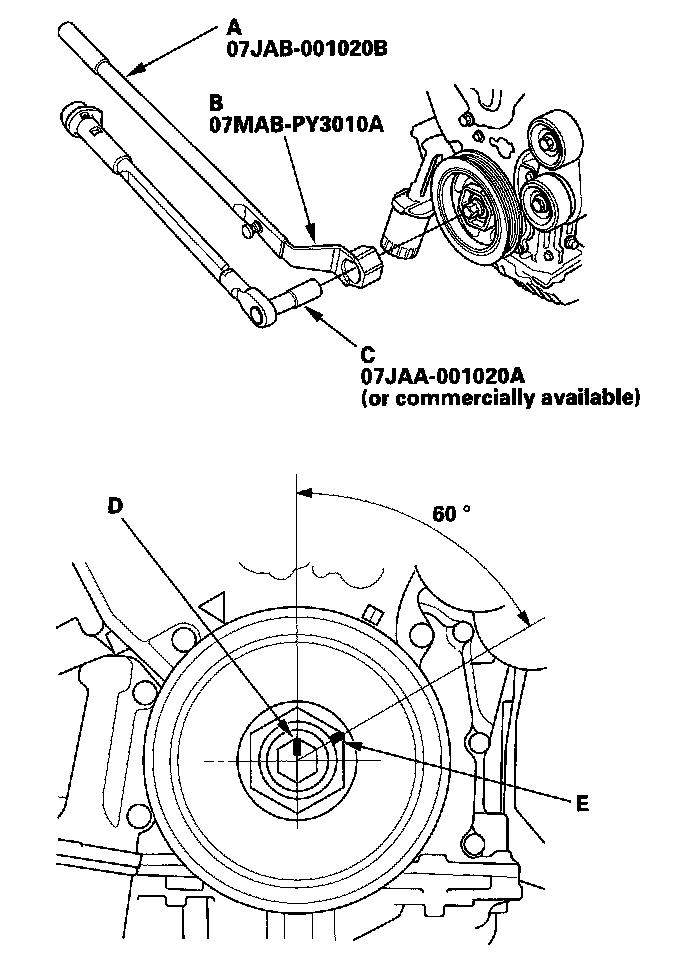 A
07JAB-001020B

B
07MAB-PY3010A

C
07JAA-001020A
(or commercially available)

D

60 °

E