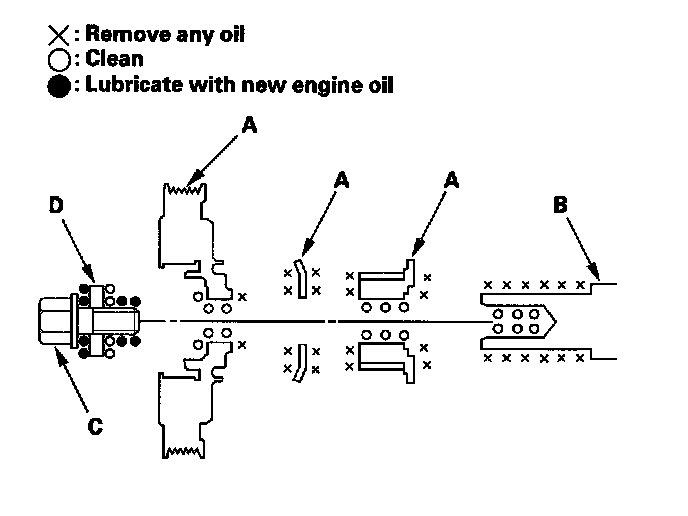 ×: Remove any oil
○: Clean
●: Lubricate with new engine oil

A
A
A
D
B
C