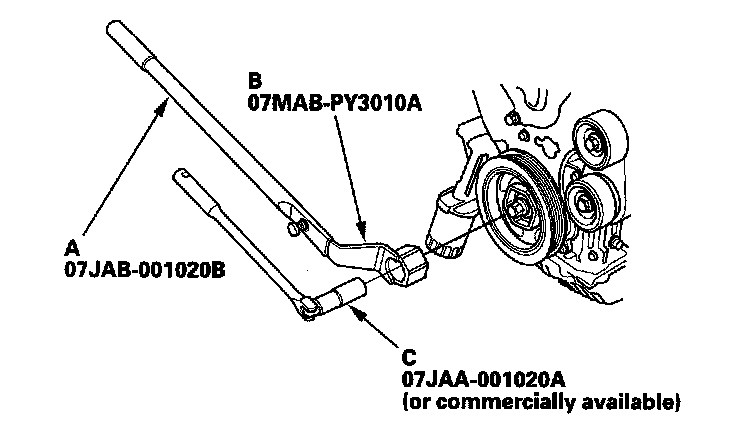 B
07MAB-PY3010A

A
07JAB-001020B

C
07JAA-001020A
(or commercially available)