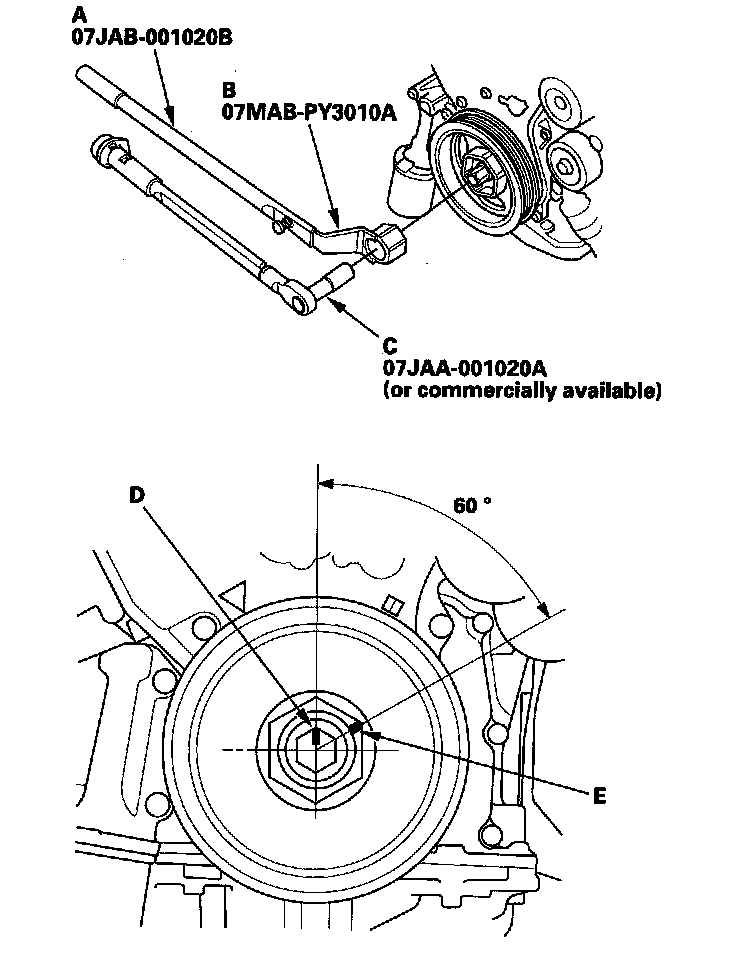 A
07JAB-001020B

B
07MAB-PY3010A

C
07JAA-001020A
(or commercially available)

D

60 °

E