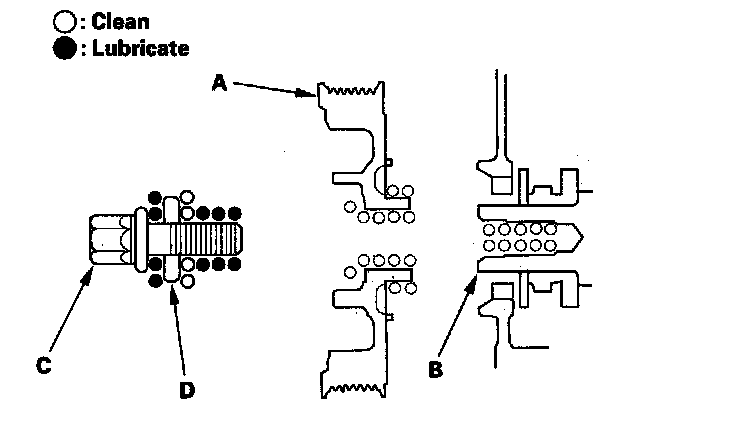 ○: Clean
●: Lubricate

A

C

D

B