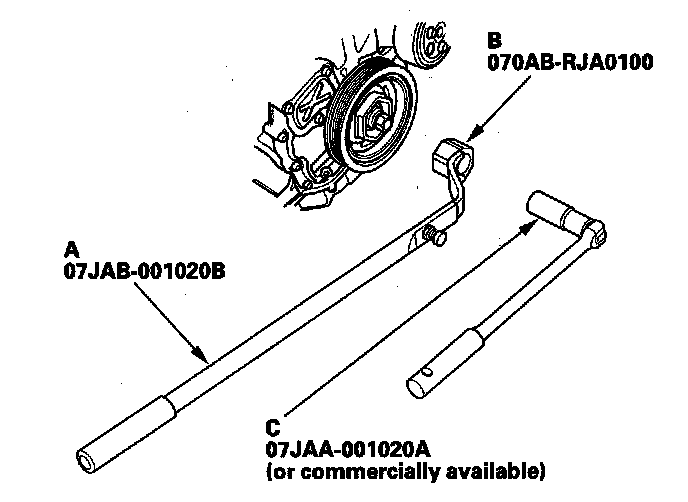 B
070AB-RJA0100

A
07JAB-001020B

C
07JAA-001020A
(or commercially available)