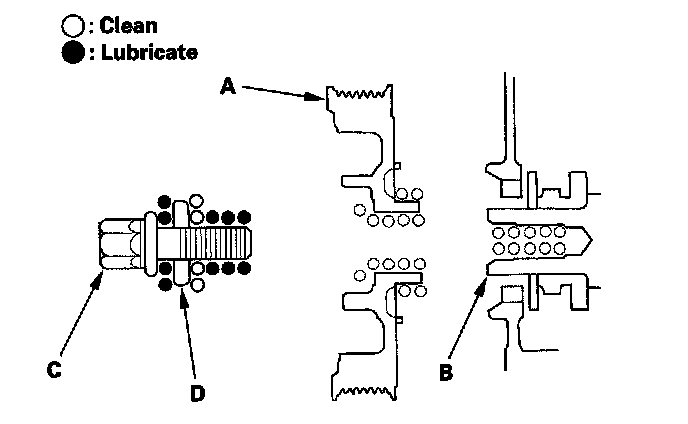 ○: Clean
●: Lubricate

A

C

D

B