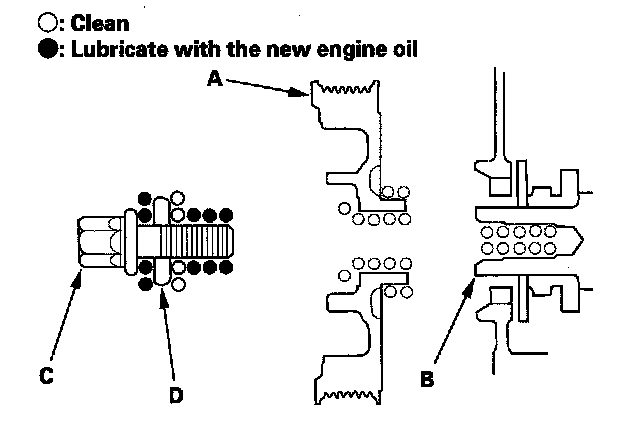 ○: Clean
●: Lubricate with the new engine oil

A

C

D

B