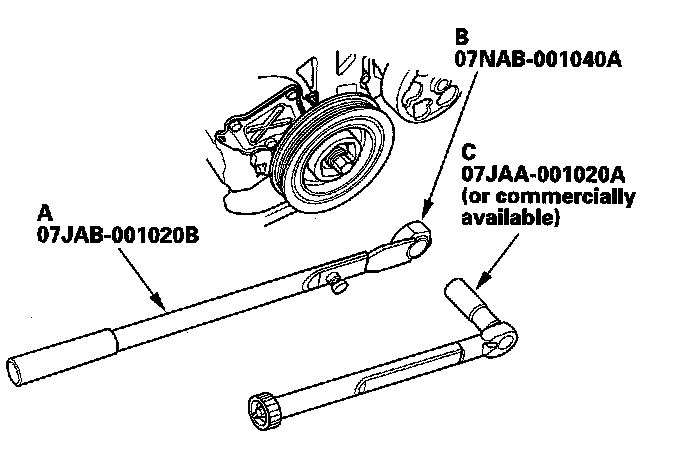 B
07NAB-001040A

C
07JAA-001020A
(or commercially available)

A
07JAB-001020B