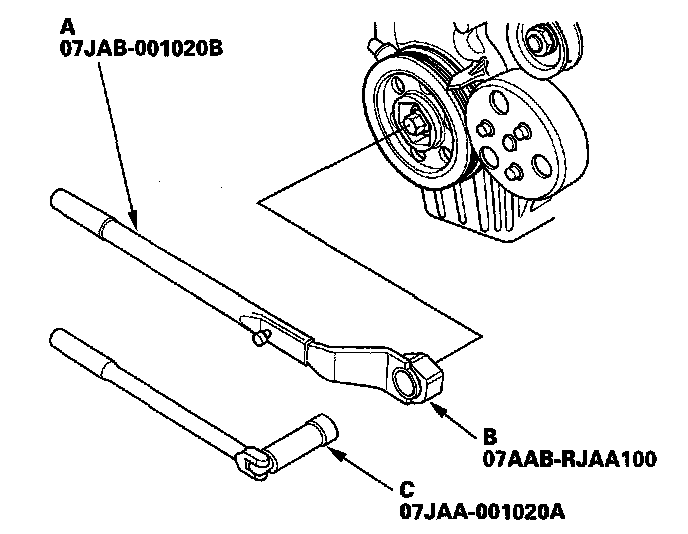 A
07JAB-001020B

B
07AAB-RJAA100

C
07JAA-001020A