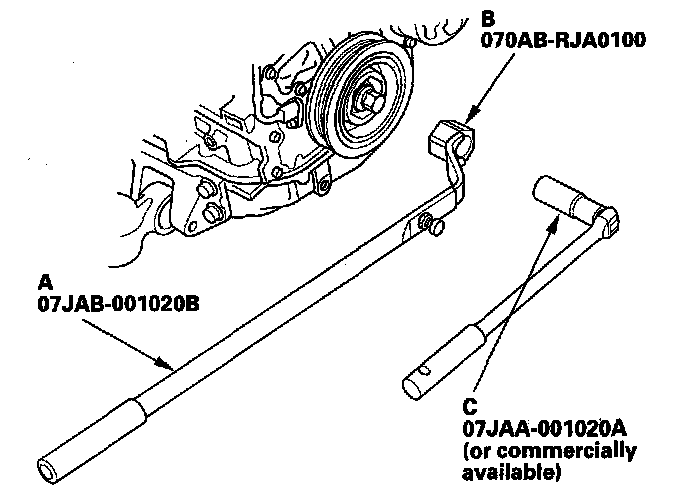 B
070AB-RJA0100

A
07JAB-001020B

C
07JAA-001020A
(or commercially available)