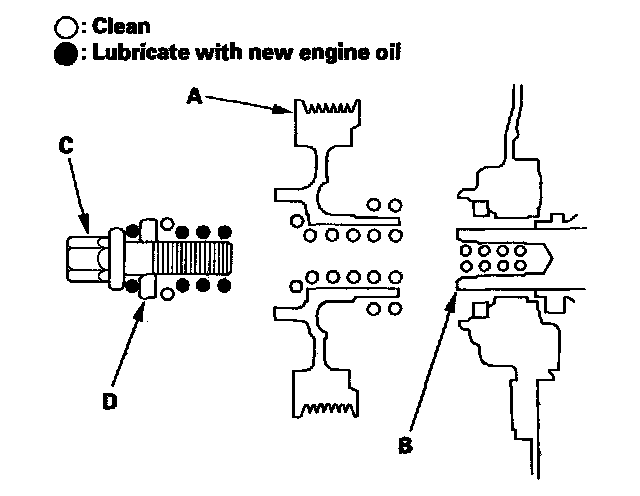 ○: Clean
●: Lubricate with new engine oil

A

C

D

B