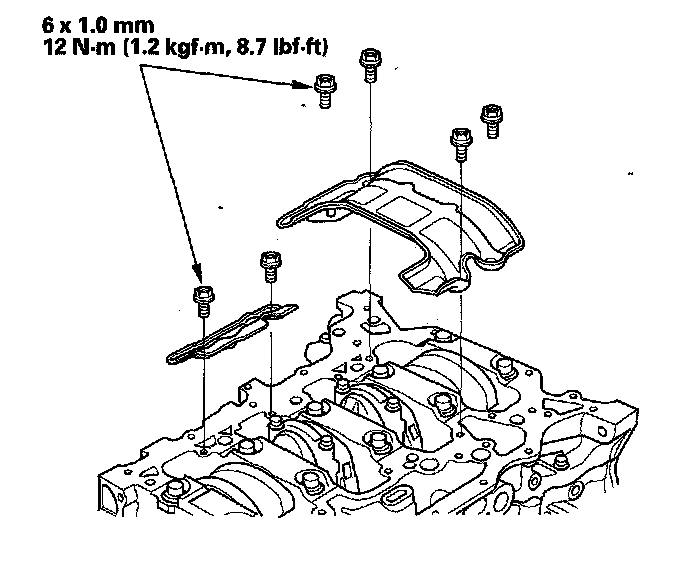 6 x 1.0 mm
12 N·m (1.2 kgf·m, 8.7 lbf·ft)