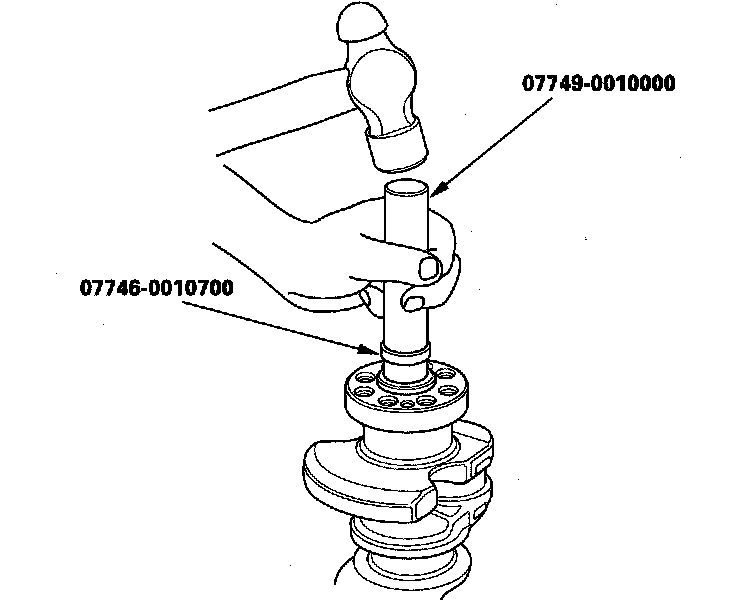 07749-0010000

07746-0010700