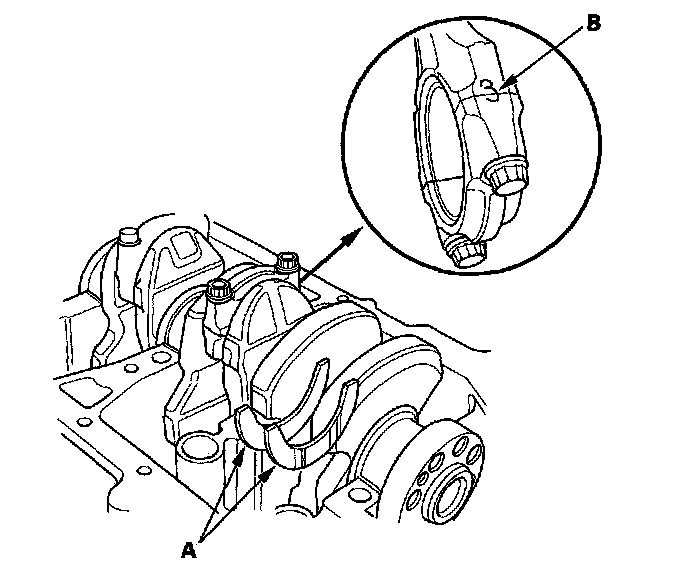 B

3

A