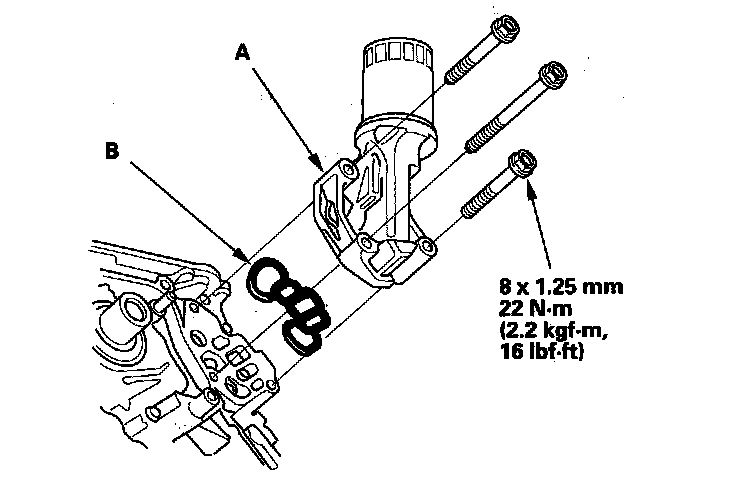 A

B

8 x 1.25 mm
22 N·m
(2.2 kgf·m,
16 lbf·ft)