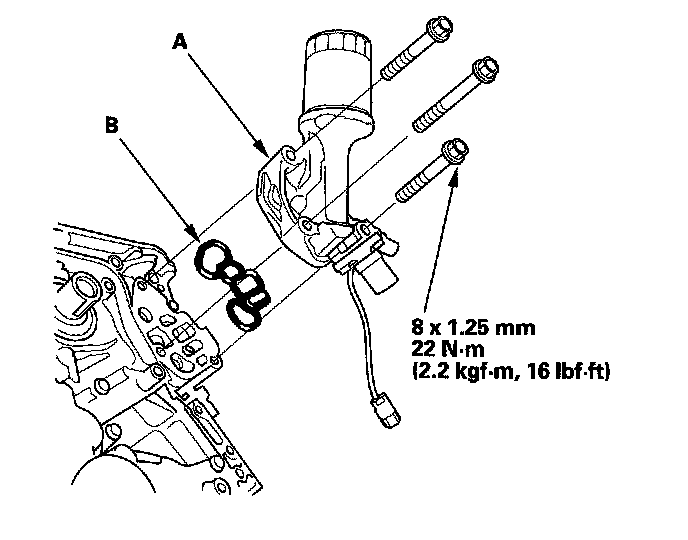 A

B

8 x 1.25 mm
22 N·m
(2.2 kgf·m, 16 lbf·ft)