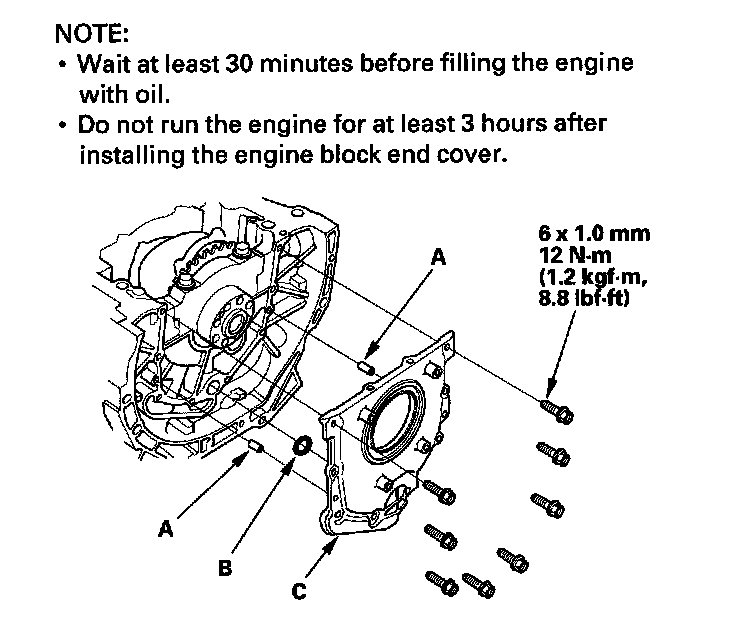 NOTE:
• Wait at least 30 minutes before filling the engine with oil.
• Do not run the engine for at least 3 hours after installing the engine block end cover.

A

6 x 1.0 mm
12 N·m
(1.2 kgf·m,
8.8 lbf·ft)

A

B

C