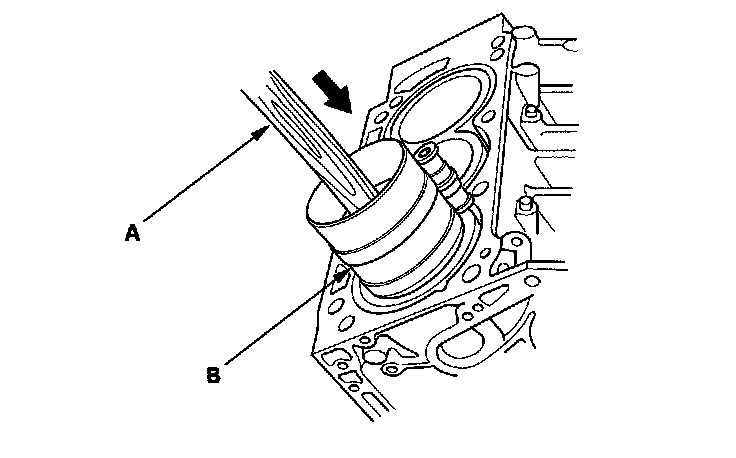 A

B