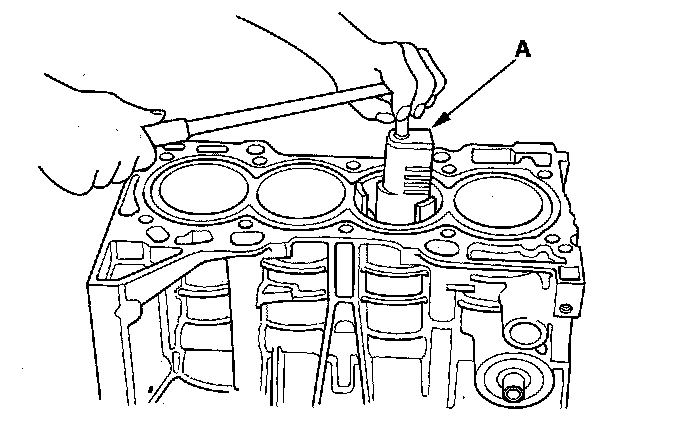 A