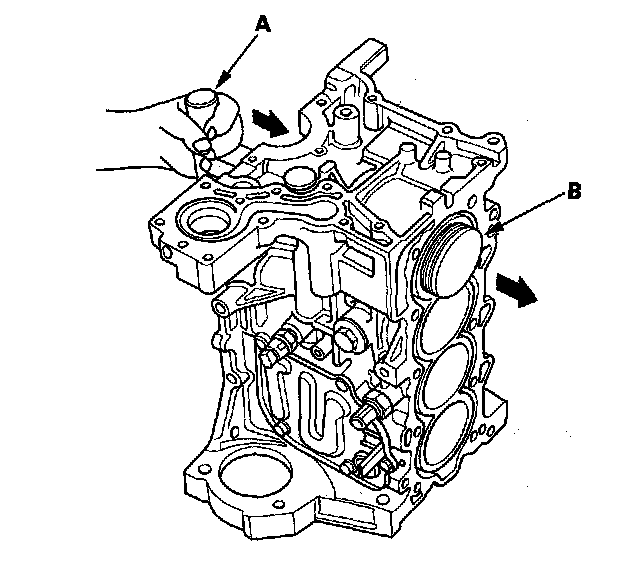 A

B