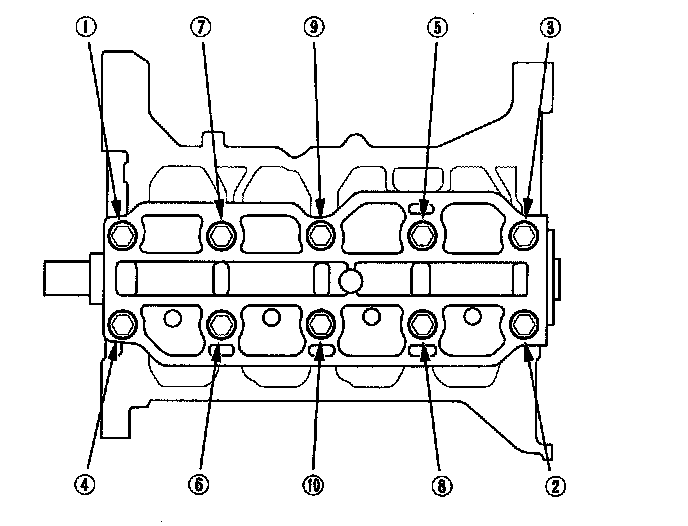 1
7
9
5
3
4
6
10
8
2