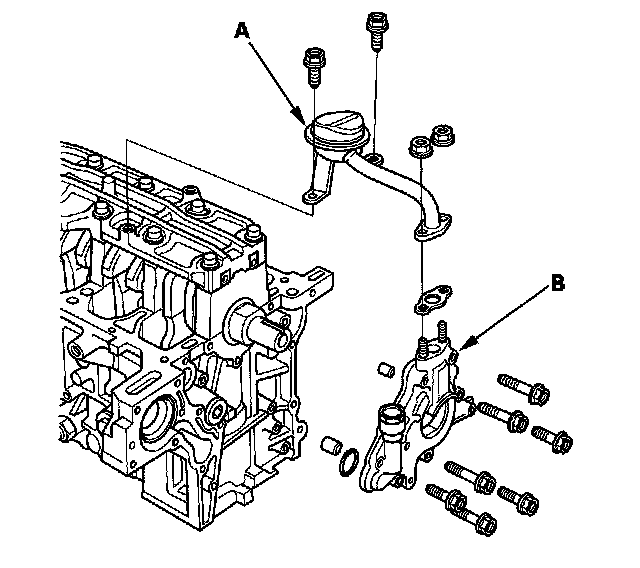 A

B