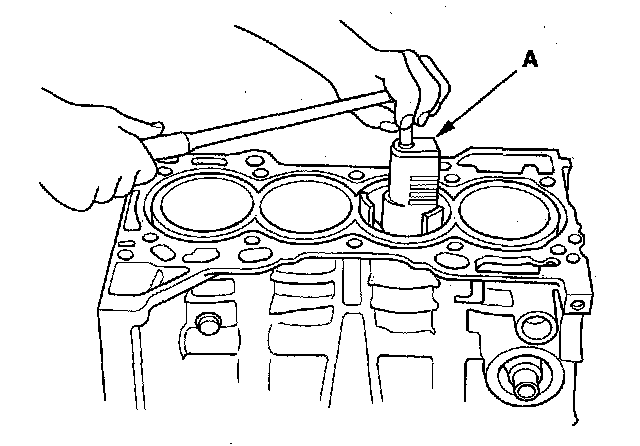 A