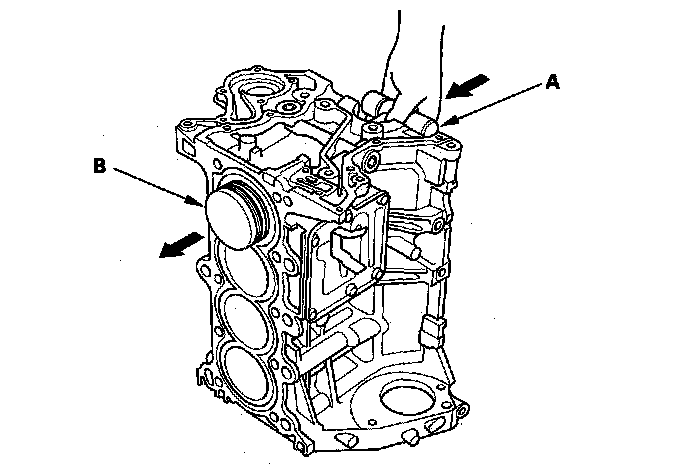 A

B