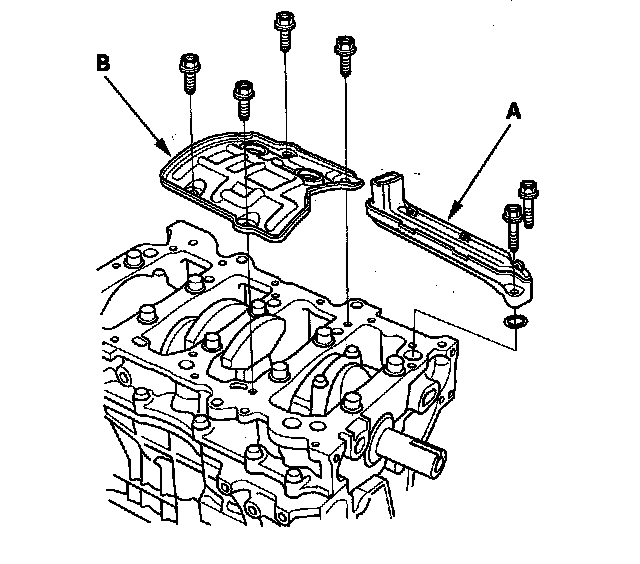 B

A