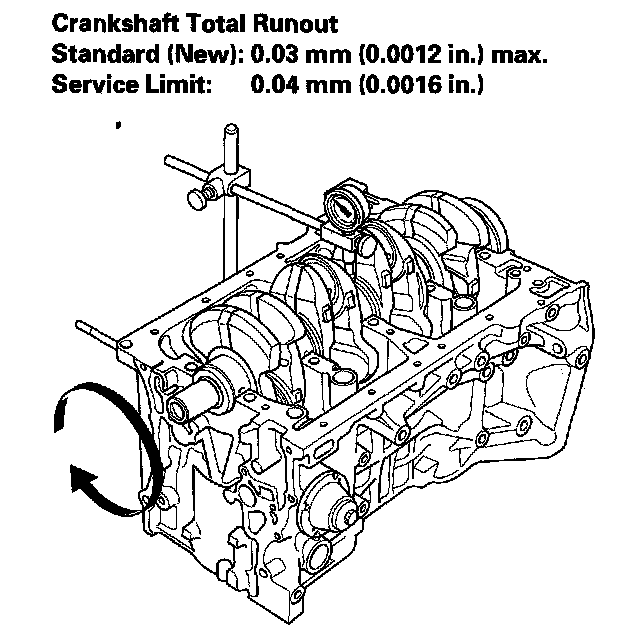 Crankshaft Total Runout
Standard (New): 0.03 mm (0.0012 in.) max.
Service Limit: 0.04 mm (0.0016 in.)