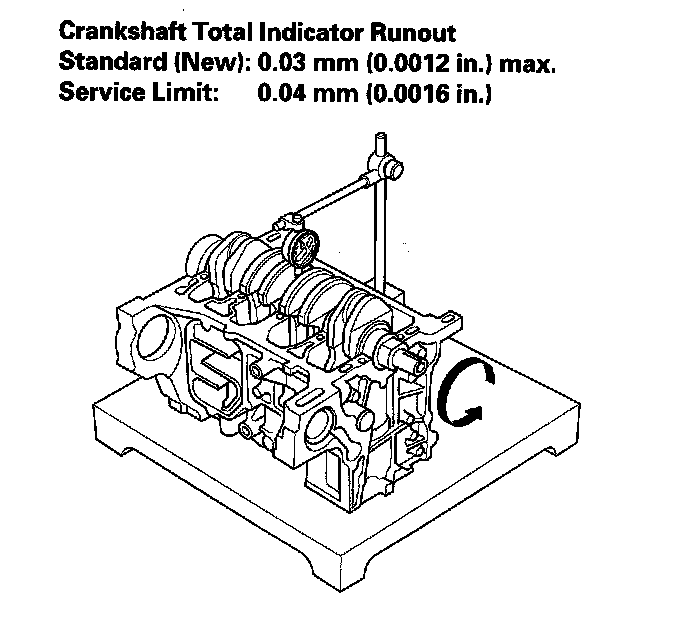 Crankshaft Total Indicator Runout
Standard (New): 0.03 mm (0.0012 in.) max.
Service Limit: 0.04 mm (0.0016 in.)