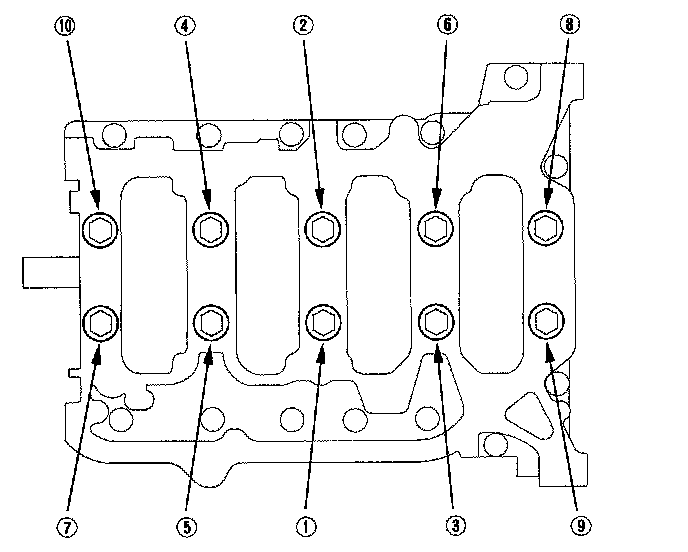 ⑩ ④ ② ⑥ ⑧

⑦ ⑤ ① ③ ⑨