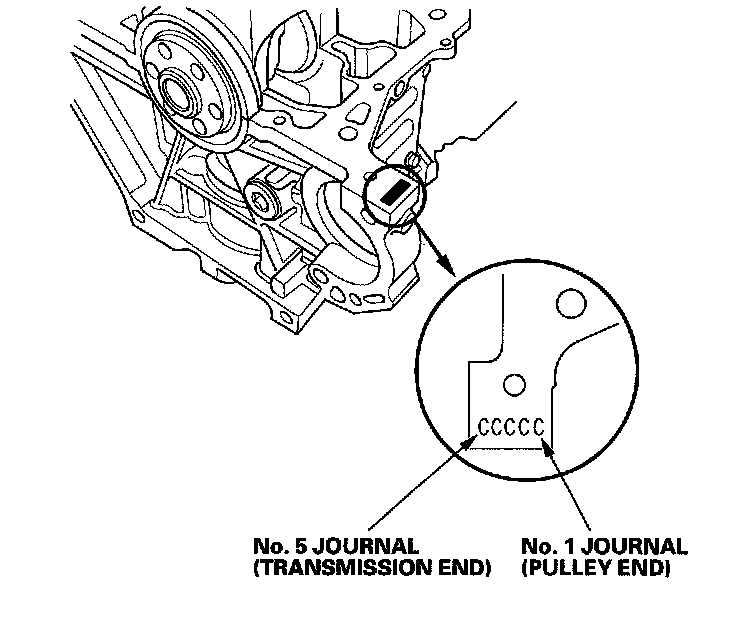 CCCCC

No. 5 JOURNAL
(TRANSMISSION END)

No. 1 JOURNAL
(PULLEY END)