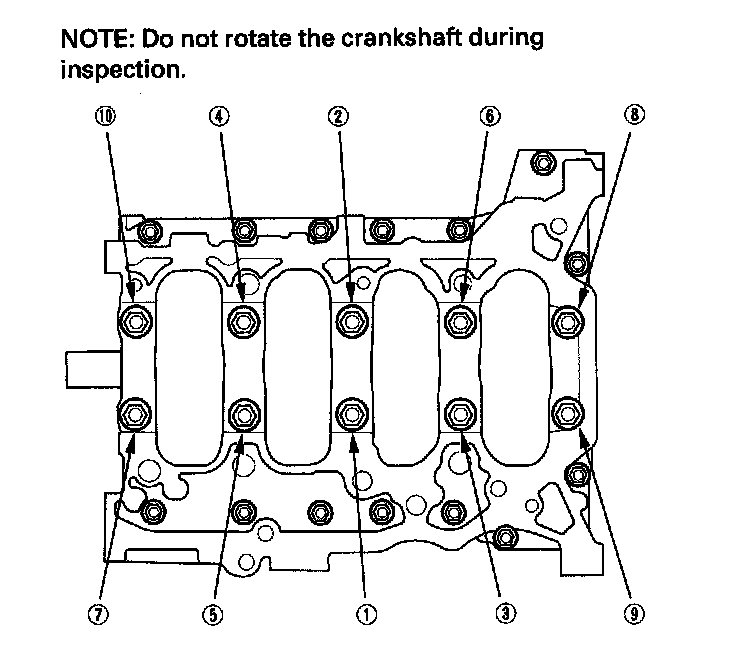 NOTE: Do not rotate the crankshaft during inspection.

⑩ ④ ② ⑥ ⑧

⑦ ⑤ ① ③ ⑨