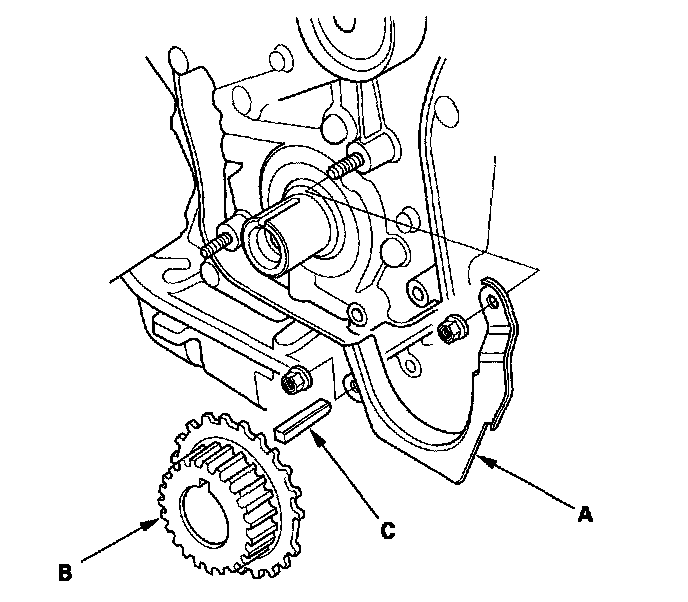 A

C

B