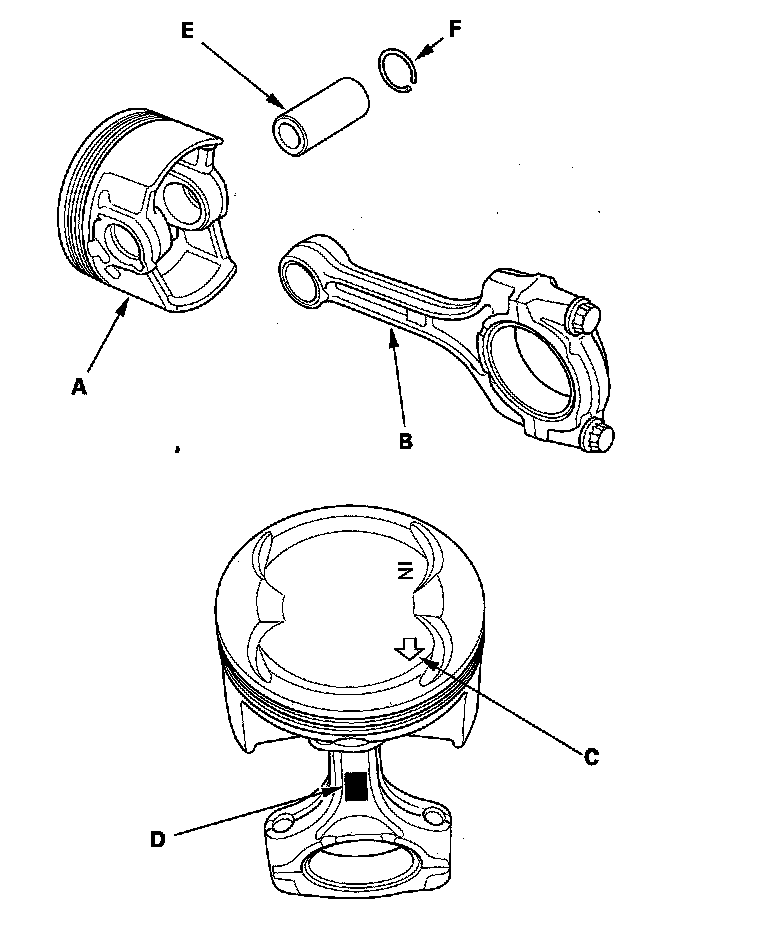 E
F
A
B
IN
C
D